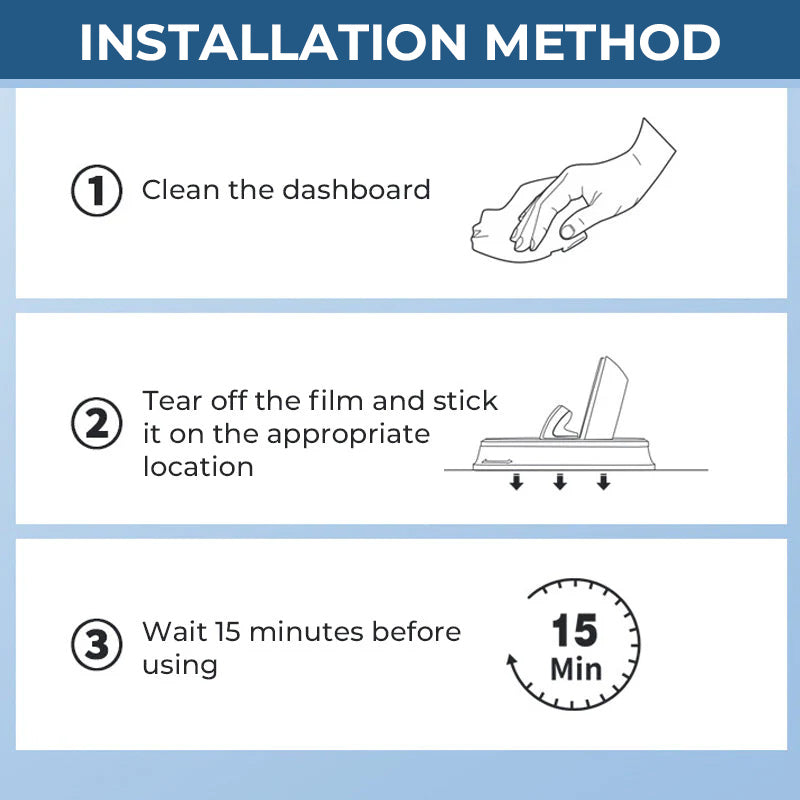 INSTALLATION METHOD

① Clean the dashboard

② Tear off the film and stick it on the appropriate location

③ Wait 15 minutes before using

15 Min