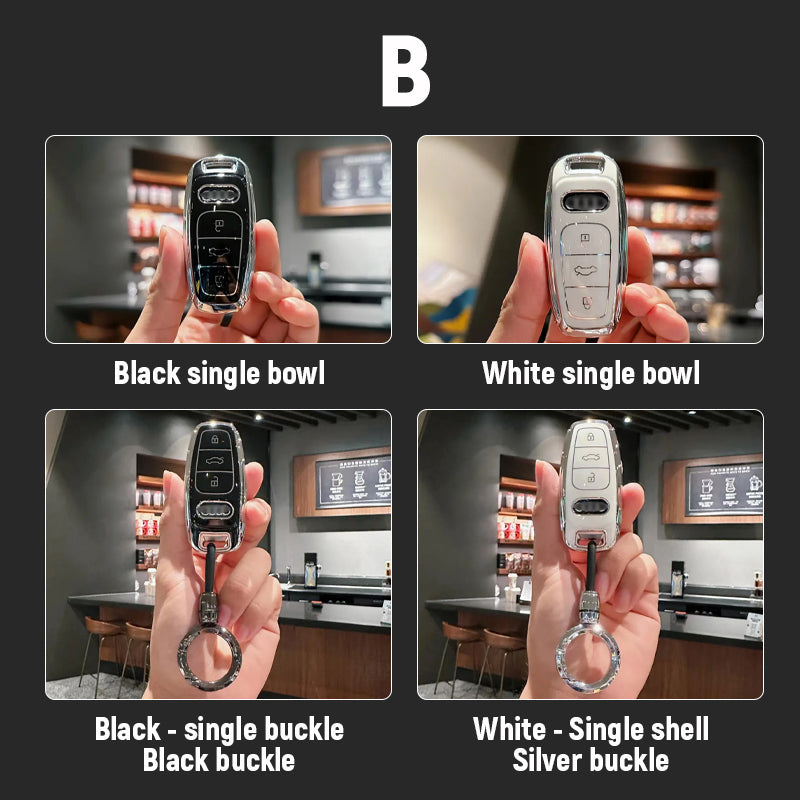 B

Black single bowl

White single bowl

Black - single buckle
Black buckle

White - Single shell
Silver buckle