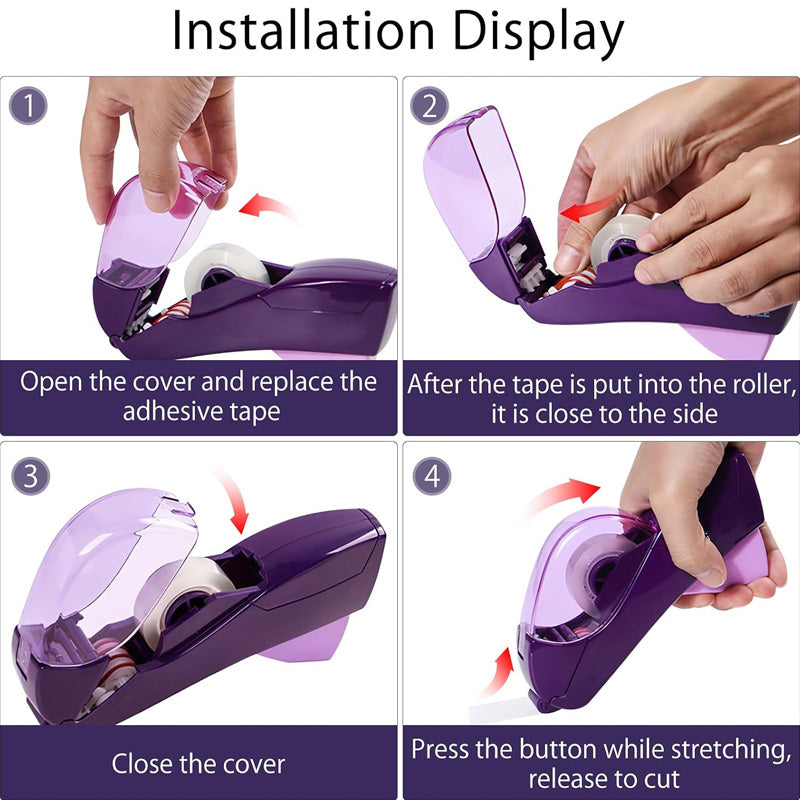 Installation Display

1

Open the cover and replace the adhesive tape

2

After the tape is put into the roller, it is close to the side

3

Close the cover

4

Press the button while stretching, release to cut