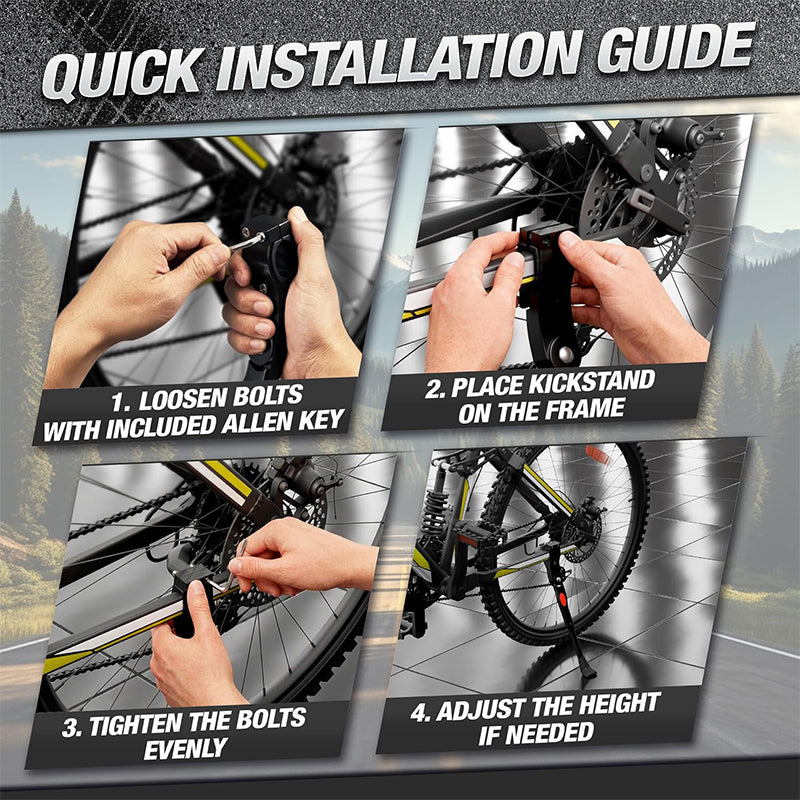 QUICK INSTALLATION GUIDE

1. LOOSEN BOLTS WITH INCLUDED ALLEN KEY

2. PLACE KICKSTAND ON THE FRAME

3. TIGHTEN THE BOLTS EVENLY

4. ADJUST THE HEIGHT IF NEEDED