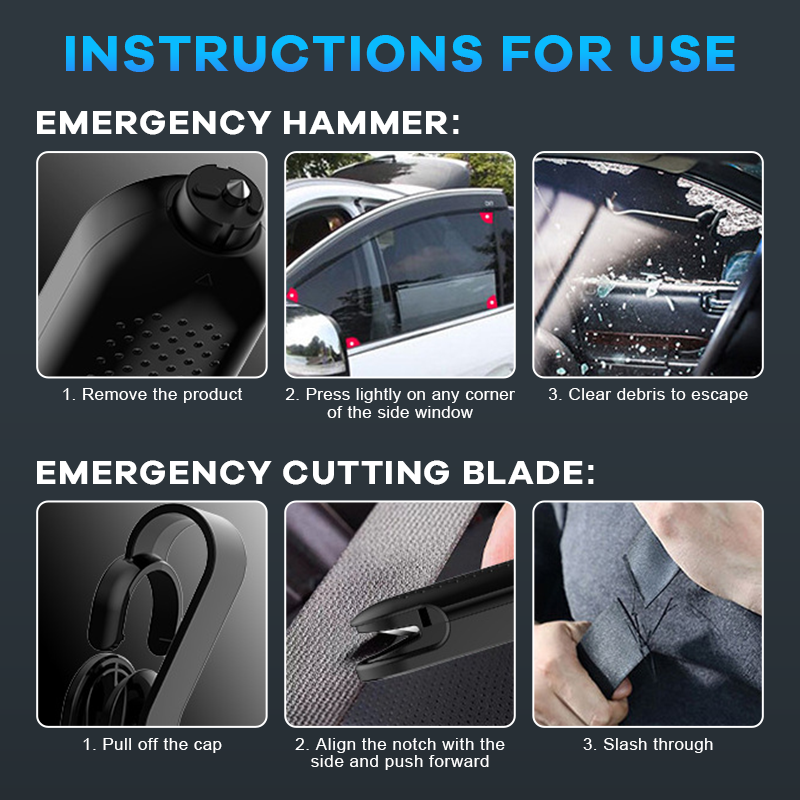 INSTRUCTIONS FOR USE

EMERGENCY HAMMER:

1. Remove the product

2. Press lightly on any corner of the side window

3. Clear debris to escape

EMERGENCY CUTTING BLADE:

1. Pull off the cap

2. Align the notch with the side and push forward

3. Slash through