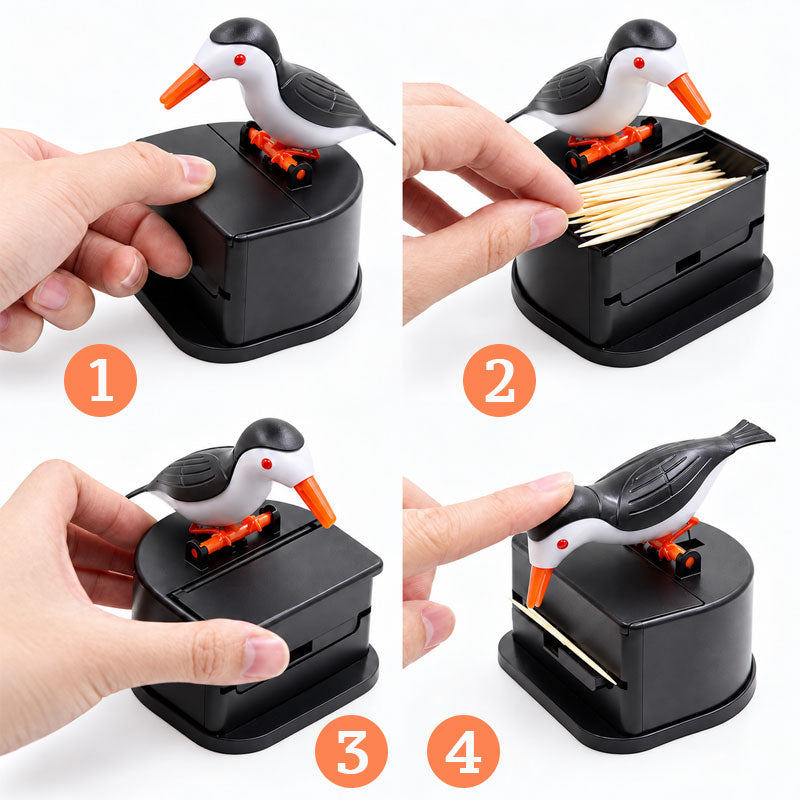 1

2

3

4