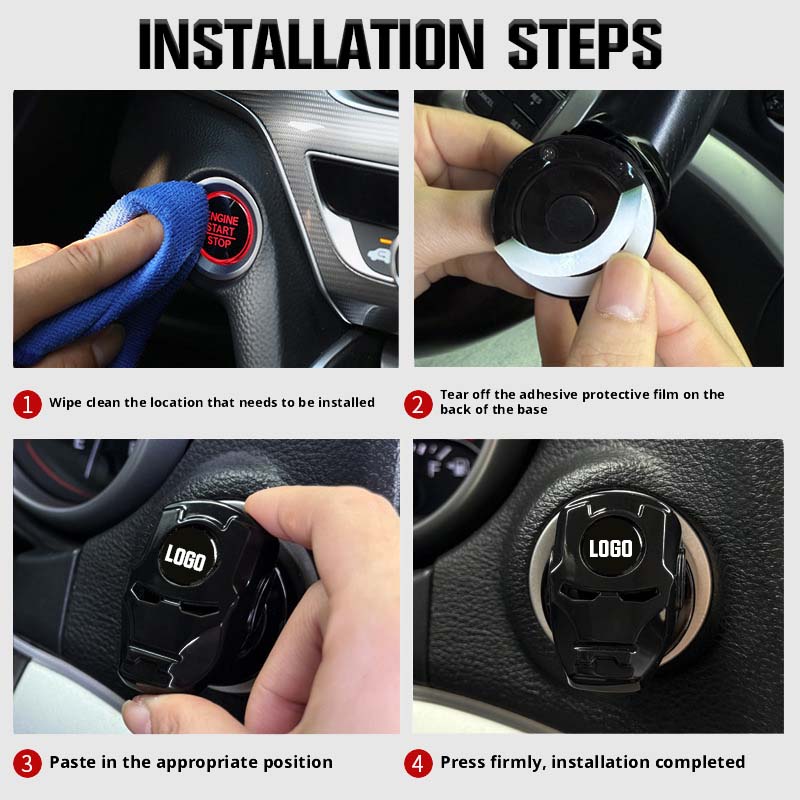 INSTALLATION STEPS

ENGINE START STOP

1 Wipe clean the location that needs to be installed

2 Tear off the adhesive protective film on the back of the base

LOGO

LOGO

3 Paste in the appropriate position

4 Press firmly, installation completed