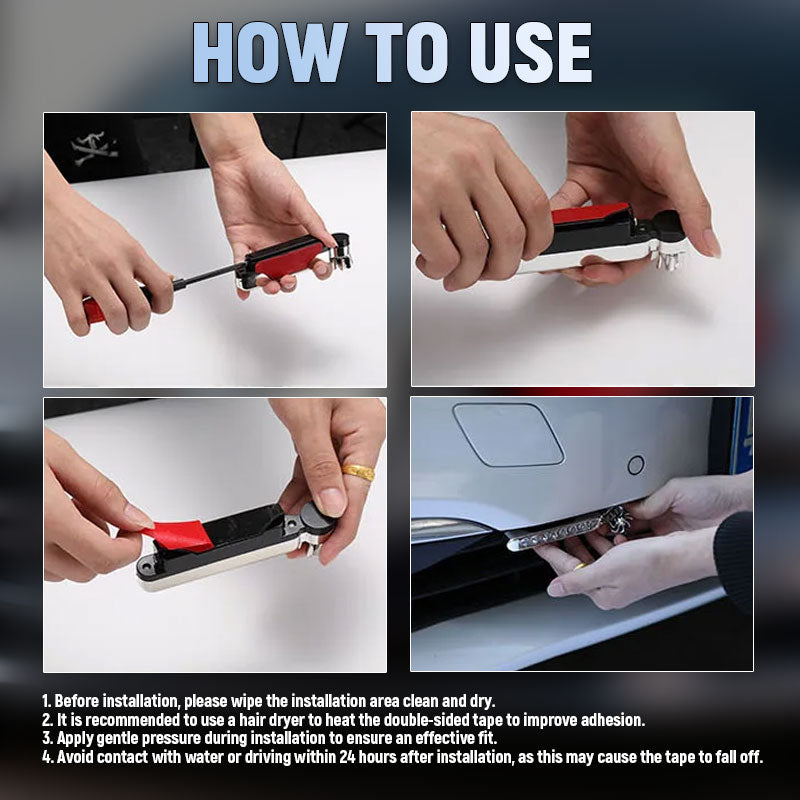 HOW TO USE

1. Before installation, please wipe the installation area clean and dry.
2. It is recommended to use a hair dryer to heat the double-sided tape to improve adhesion.
3. Apply gentle pressure during installation to ensure an effective fit.
4. Avoid contact with water or driving within 24 hours after installation, as this may cause the tape to fall off.