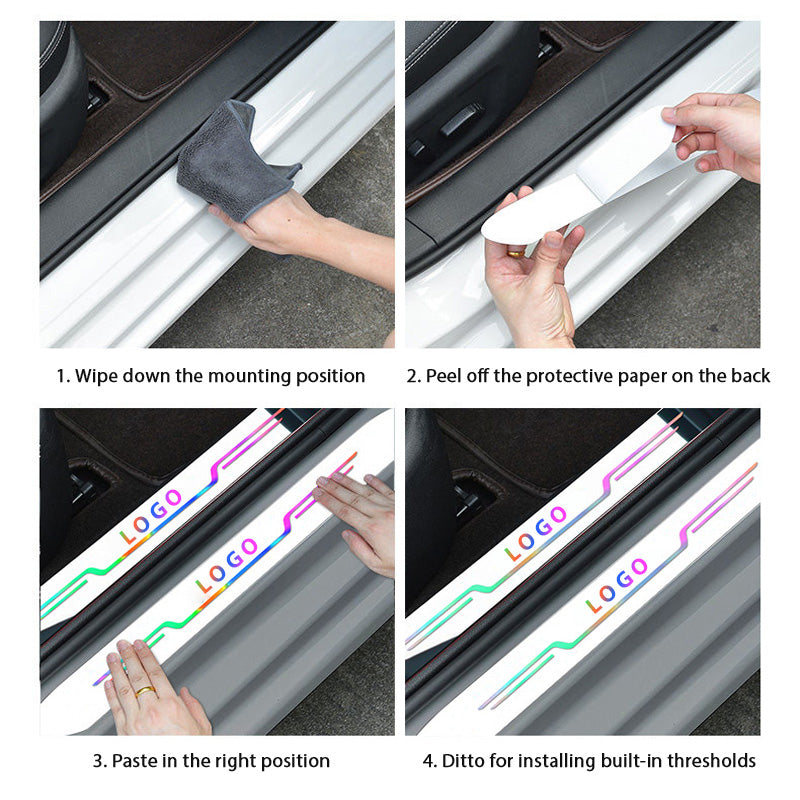 1. Wipe down the mounting position

2. Peel off the protective paper on the back

LOGO

LOGO

3. Paste in the right position

LOGO

LOGO

4. Ditto for installing built-in thresholds