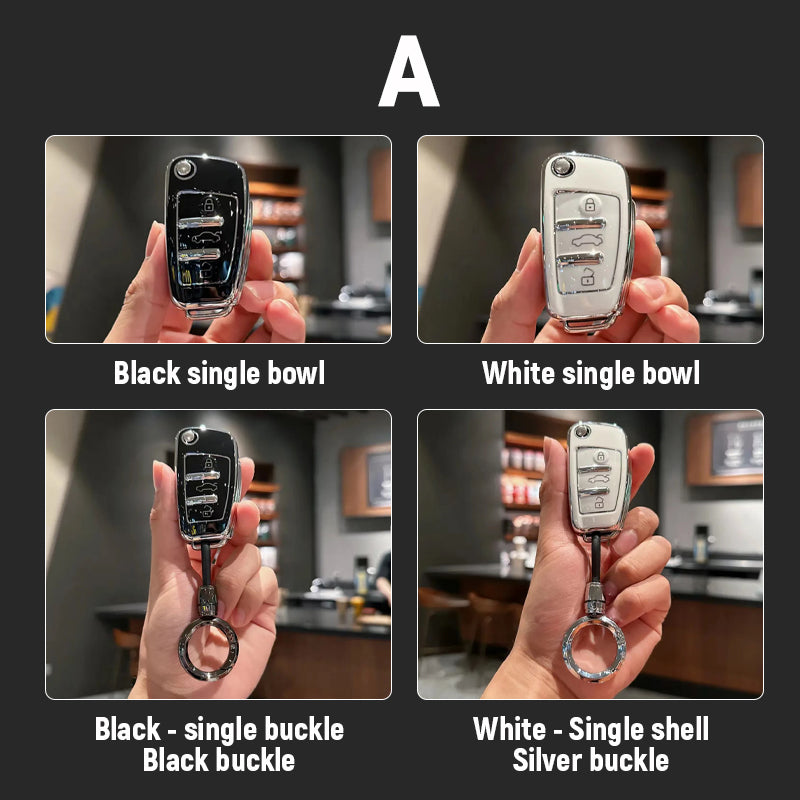 A

Black single bowl

White single bowl

Black - single buckle
Black buckle

White - Single shell
Silver buckle