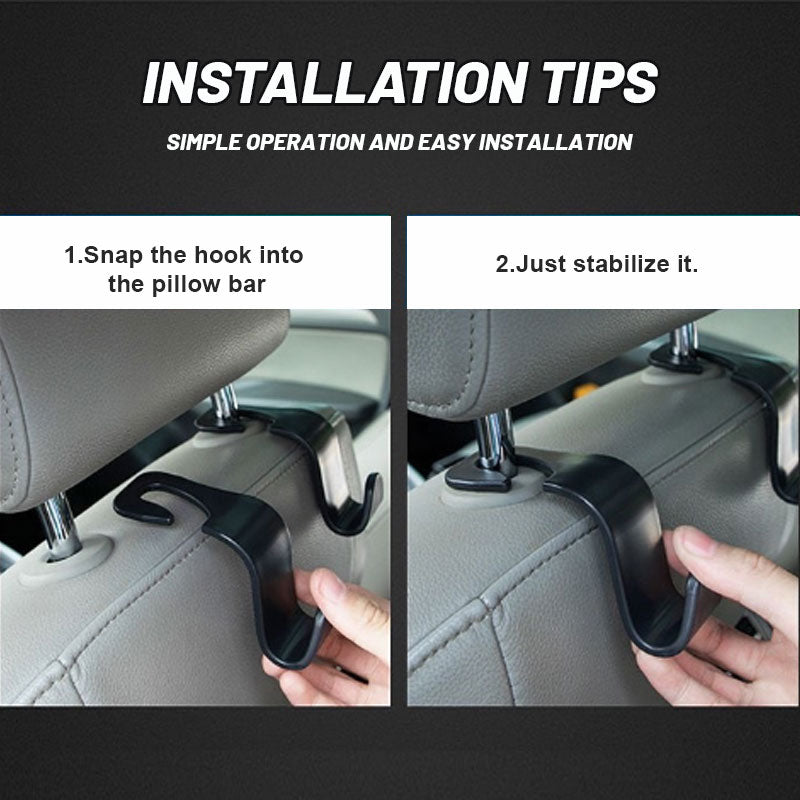 INSTALLATION TIPS

SIMPLE OPERATION AND EASY INSTALLATION

1.Snap the hook into the pillow bar

2.Just stabilize it.